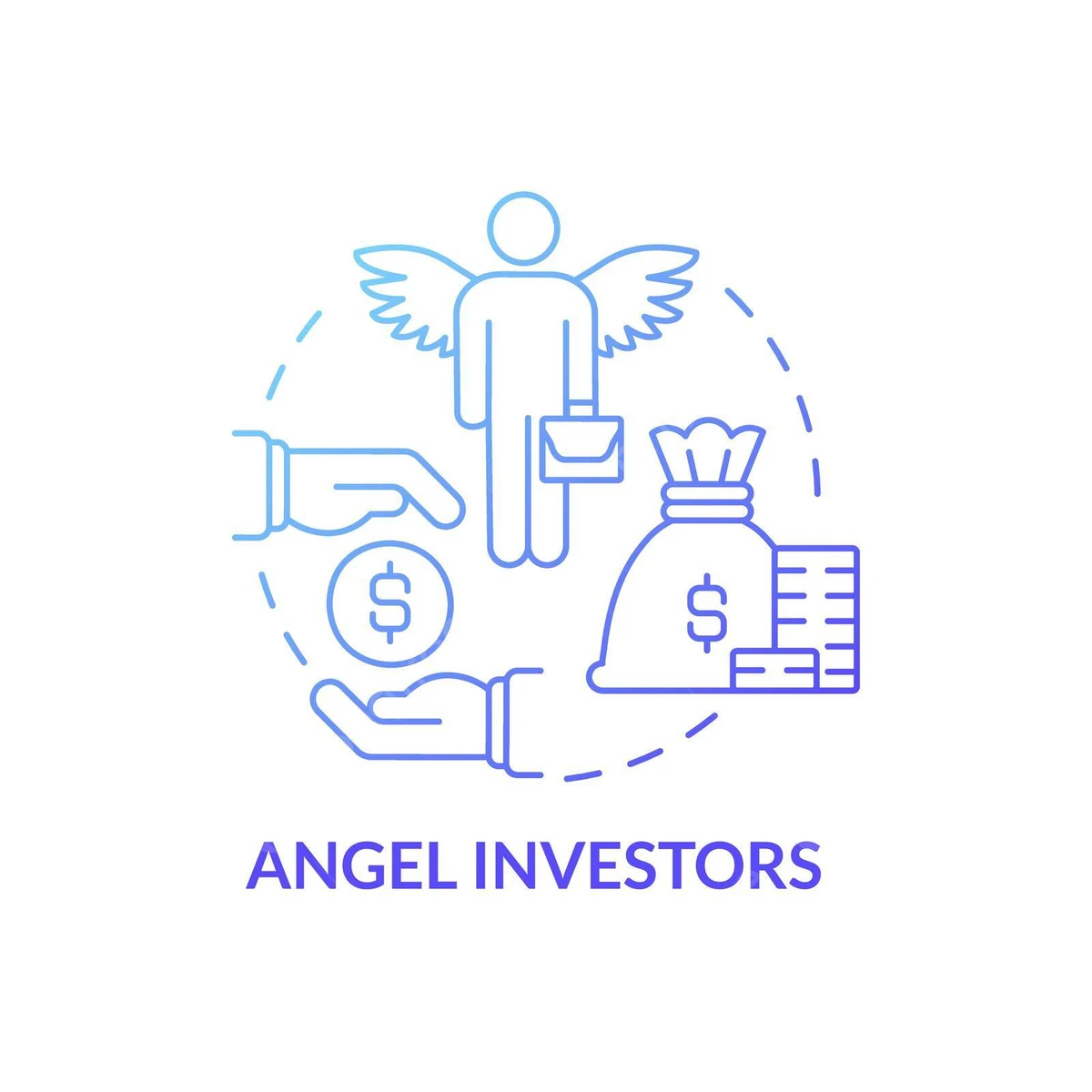 $

$

ANGEL INVESTORS